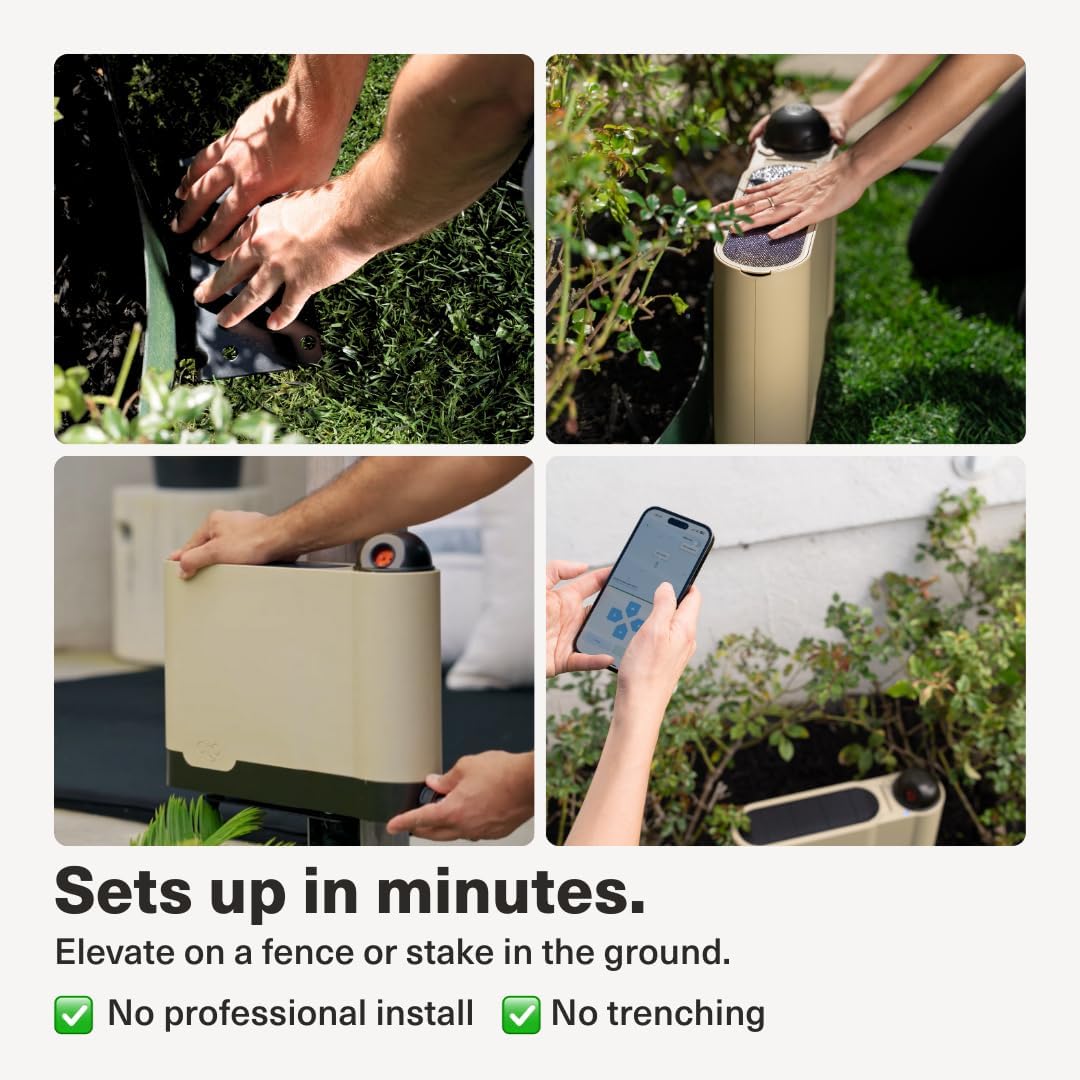 Sets up in minutes.

Elevate on a fence or stake in the ground.

✅ No professional install ✅ No trenching